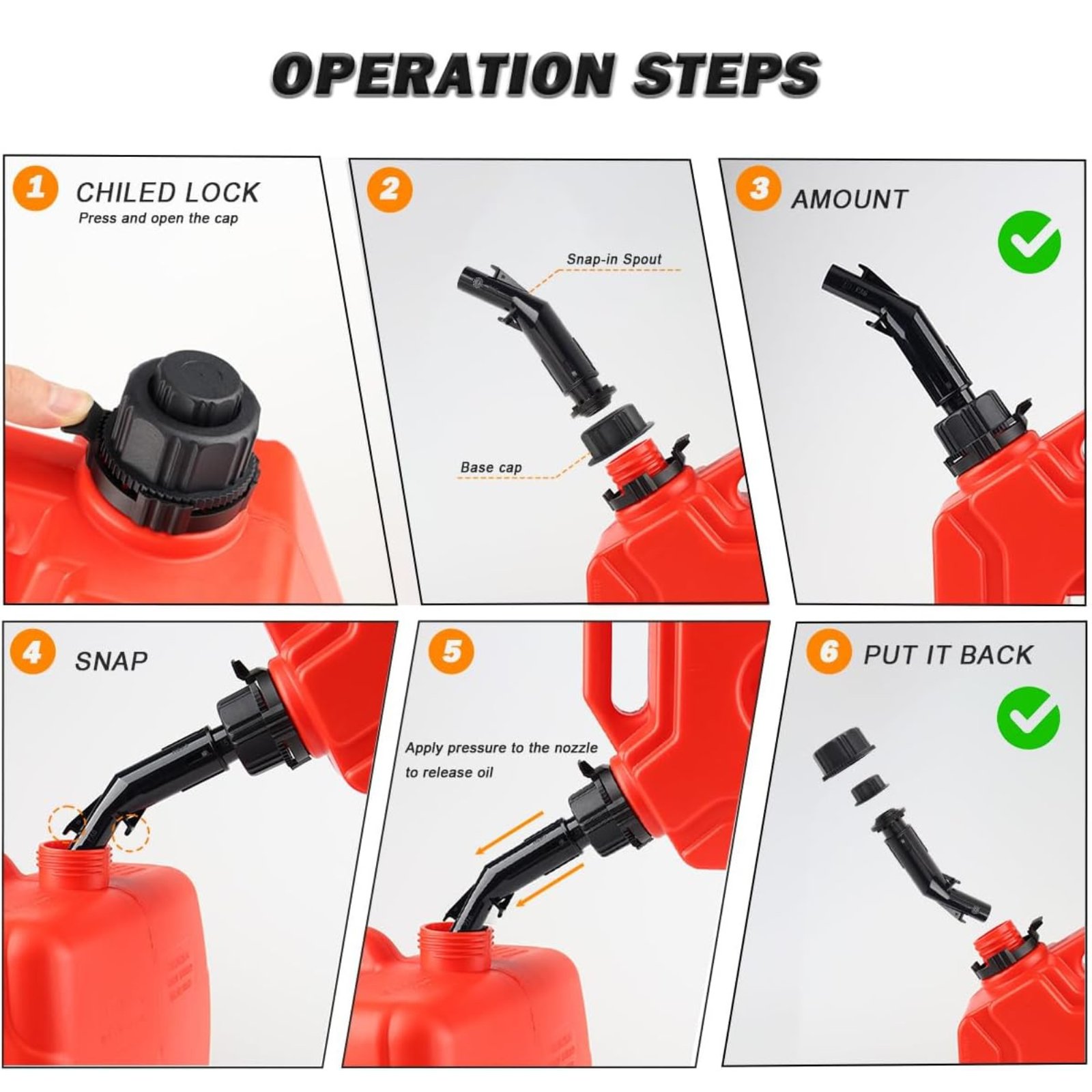 OPERATION STEPS

1 CHILED LOCK
Press and open the cap

2
Snap-in Spout
Base cap

3 AMOUNT

4 SNAP

5
Apply pressure to the nozzle to release oil

6 PUT IT BACK