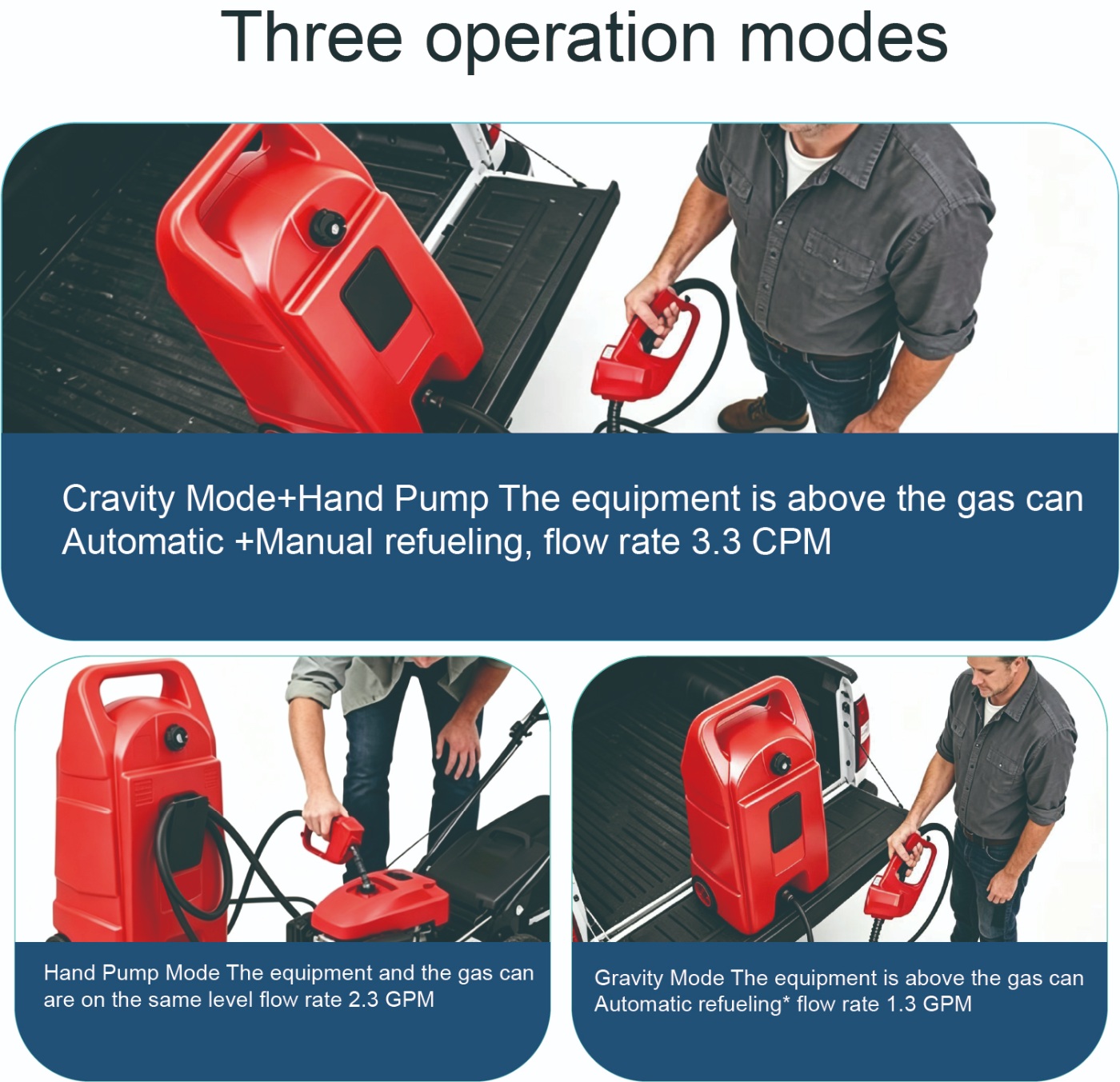 Three operation modes

Cravity Mode+Hand Pump The equipment is above the gas can Automatic +Manual refueling, flow rate 3.3 CPM

Hand Pump Mode The equipment and the gas can are on the same level flow rate 2.3 GPM

Gravity Mode The equipment is above the gas can Automatic refueling* flow rate 1.3 GPM